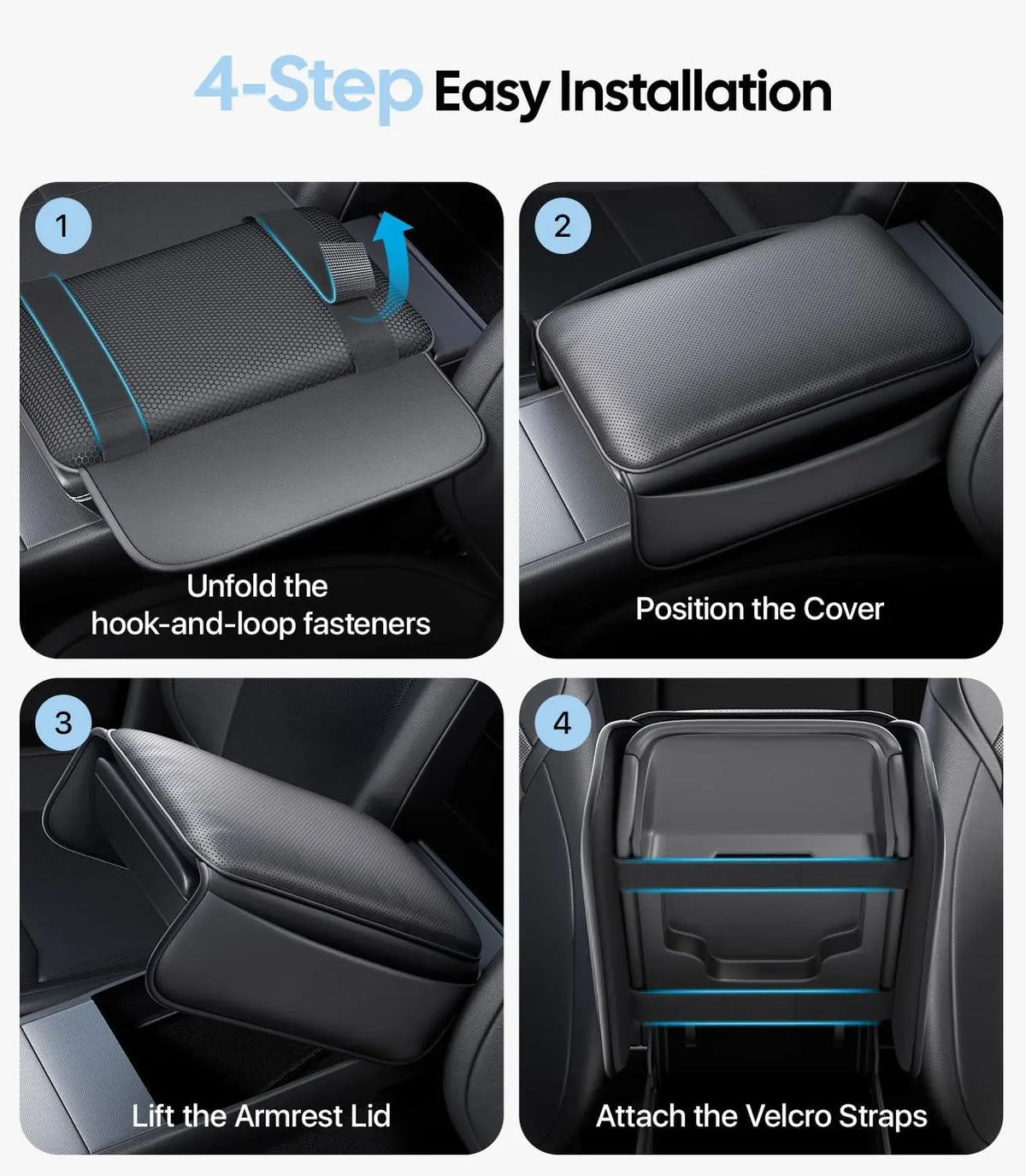 4-Step Easy Installation

1

Unfold the hook-and-loop fasteners

2

Position the Cover

3

Lift the Armrest Lid

4

Attach the Velcro Straps